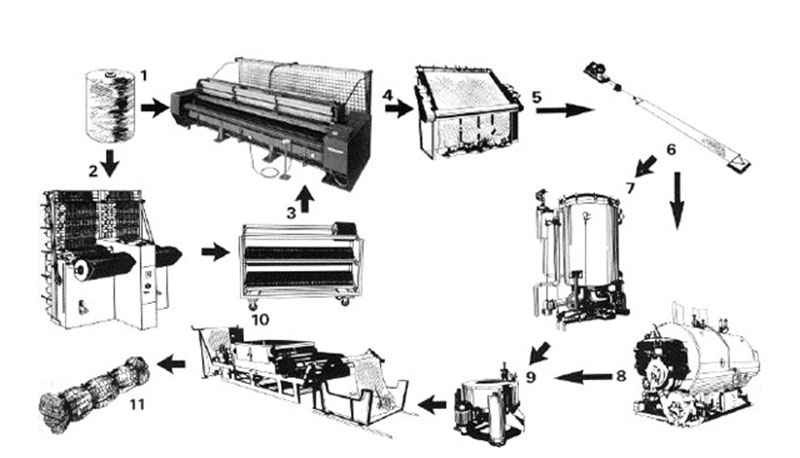 1
2
3
4
5
6
7
8
9
10
11